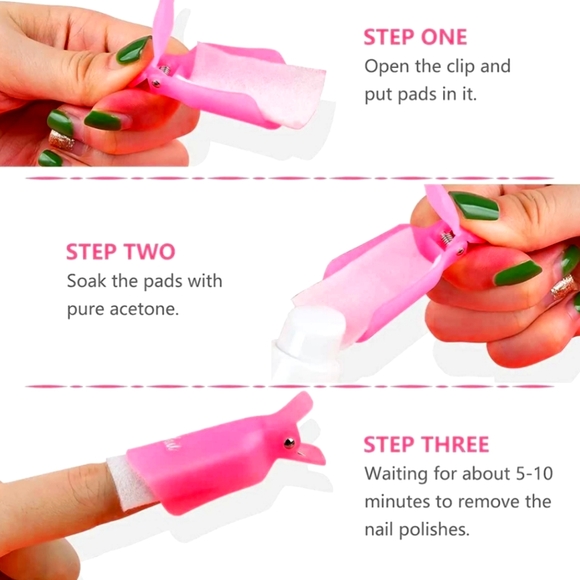 STEP ONE
Open the clip and put pads in it.

STEP TWO
Soak the pads with pure acetone.

STEP THREE
Waiting for about 5-10 minutes to remove the nail polishes.